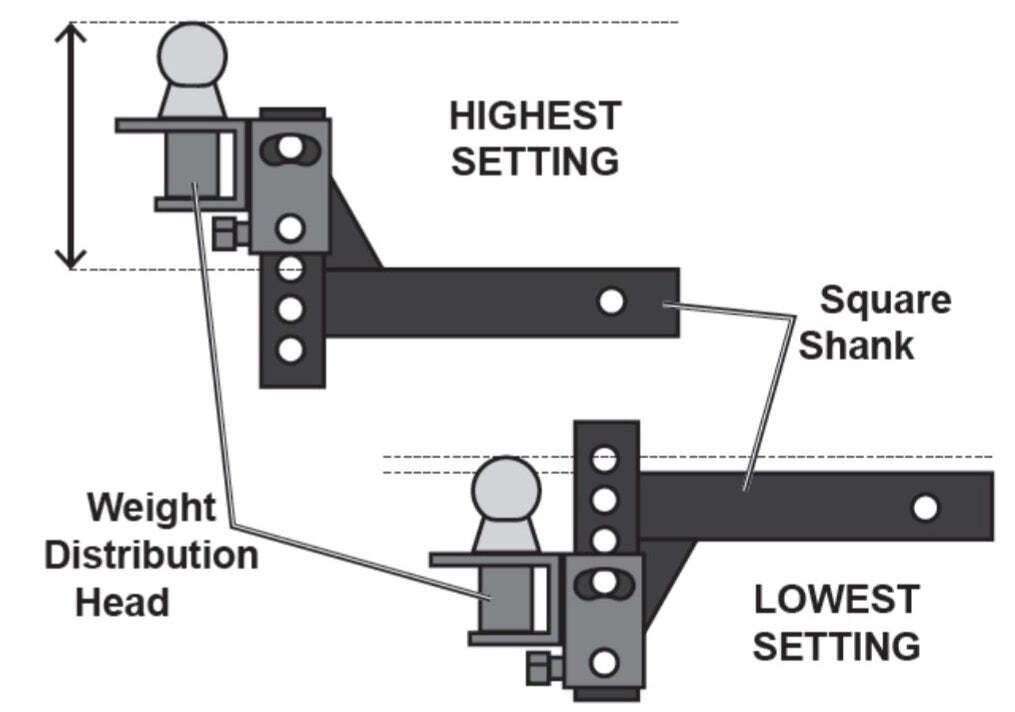 HIGHEST SETTING

Square Shank

Weight Distribution Head

LOWEST SETTING